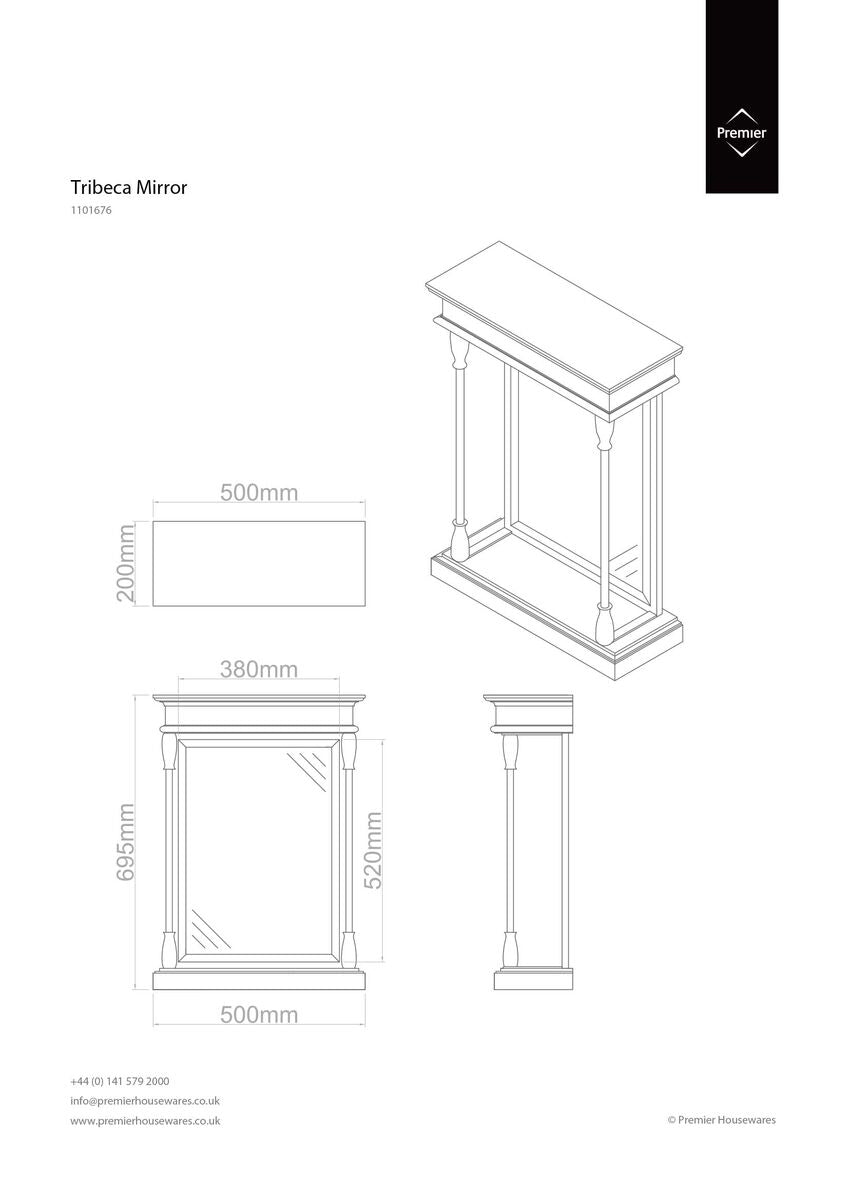 Premier

Tribeca Mirror
1101676

500mm
200mm

380mm
695mm
520mm
500mm

+44 (0) 141 579 2000
info@premierhousewares.co.uk
www.premierhousewares.co.uk

© Premier Housewares