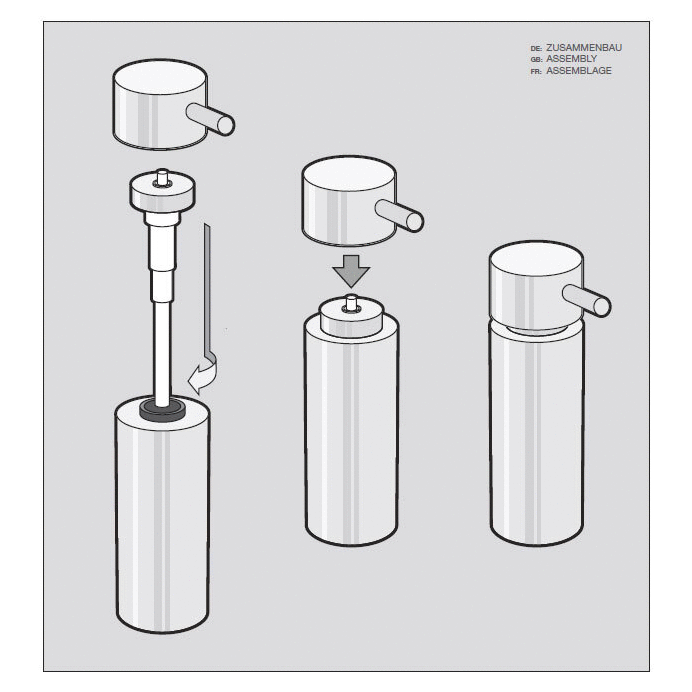 DE: ZUSAMMENBAU
GB: ASSEMBLY
FR: ASSEMBLAGE